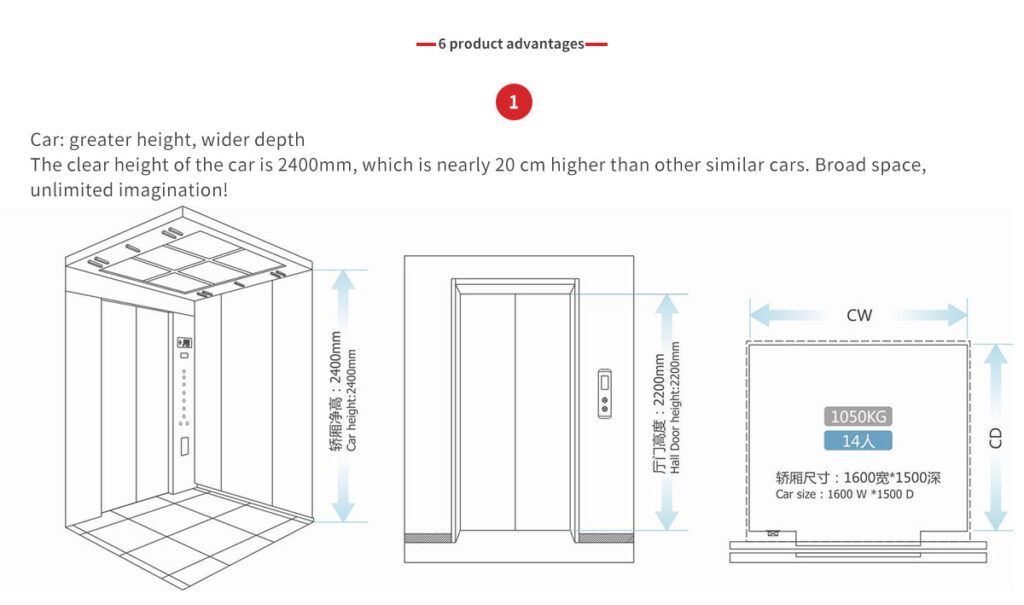 6 product advantages

1

Car: greater height, wider depth
The clear height of the car is 2400mm, which is nearly 20 cm higher than other similar cars. Broad space, unlimited imagination!

轿厢净高：2400mm
Car height:2400mm

厅门高度：2200mm
Hall Door height:2200mm

CW

CD

1050KG
14人

轿厢尺寸：1600宽*1500深
Car size：1600 W *1500 D